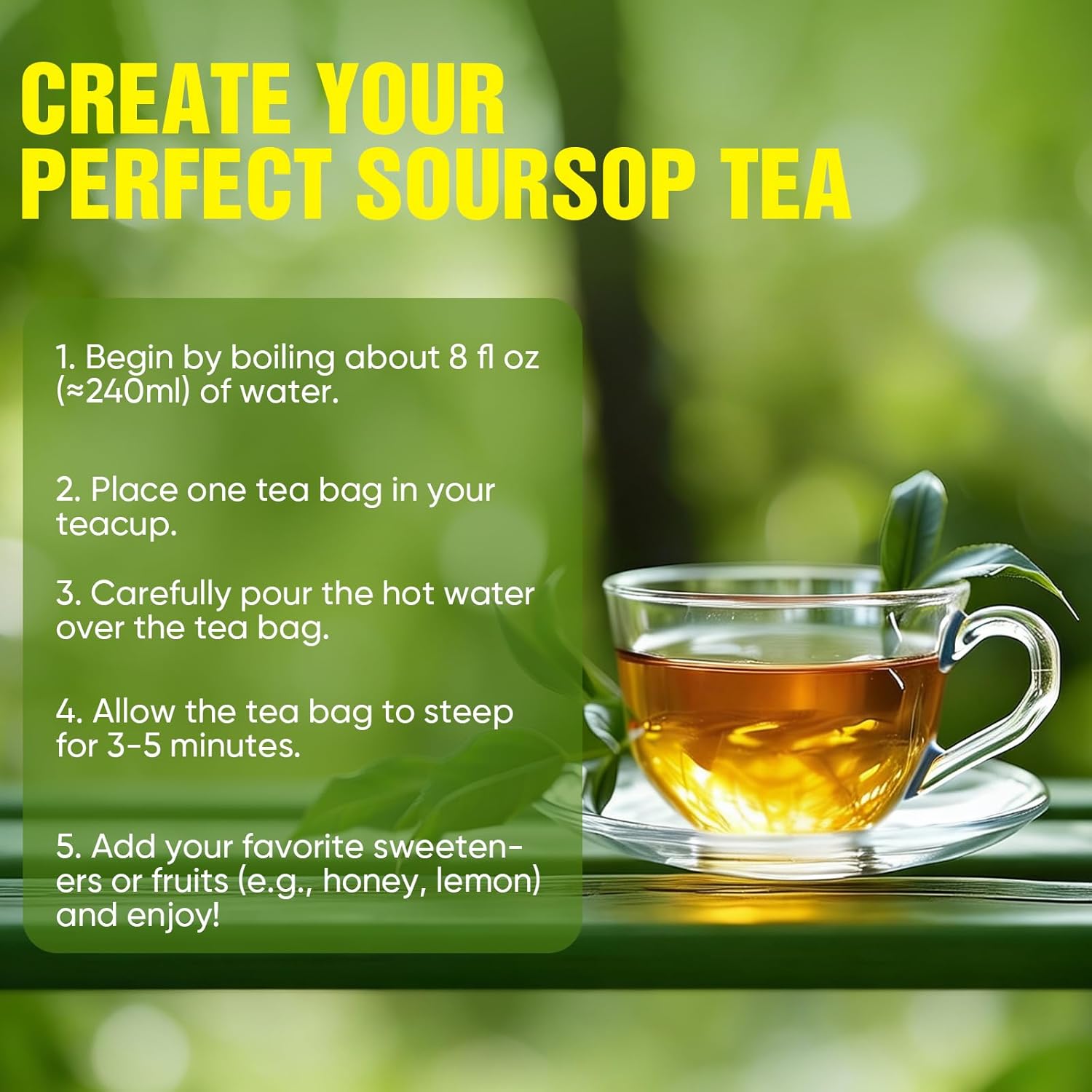 CREATE YOUR PERFECT SOURSOP TEA

1. Begin by boiling about 8 fl oz (≈240ml) of water.

2. Place one tea bag in your teacup.

3. Carefully pour the hot water over the tea bag.

4. Allow the tea bag to steep for 3-5 minutes.

5. Add your favorite sweeteners or fruits (e.g., honey, lemon) and enjoy!