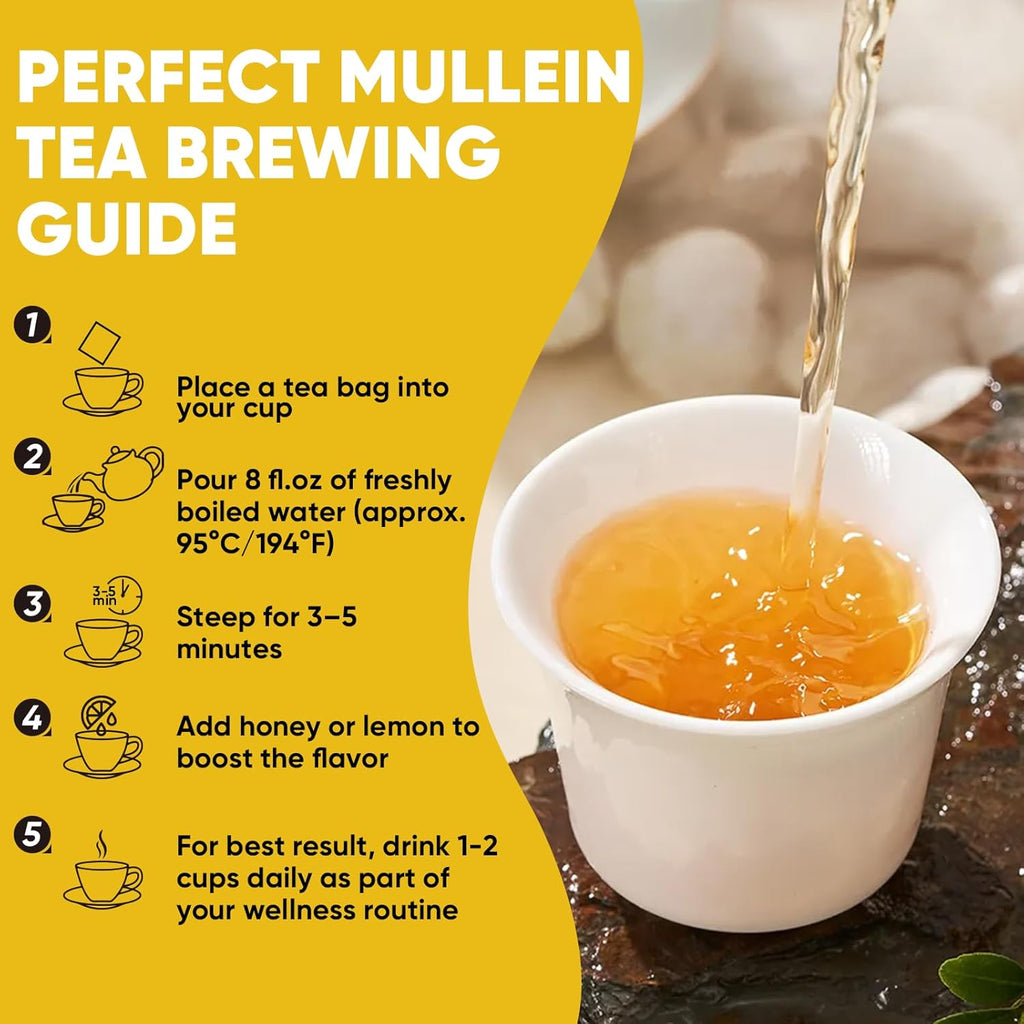 PERFECT MULLEIN TEA BREWING GUIDE

1
Place a tea bag into your cup

2
Pour 8 fl.oz of freshly boiled water (approx. 95°C/194°F)

3
3-5 min
Steep for 3–5 minutes

4
Add honey or lemon to boost the flavor

5
For best result, drink 1-2 cups daily as part of your wellness routine